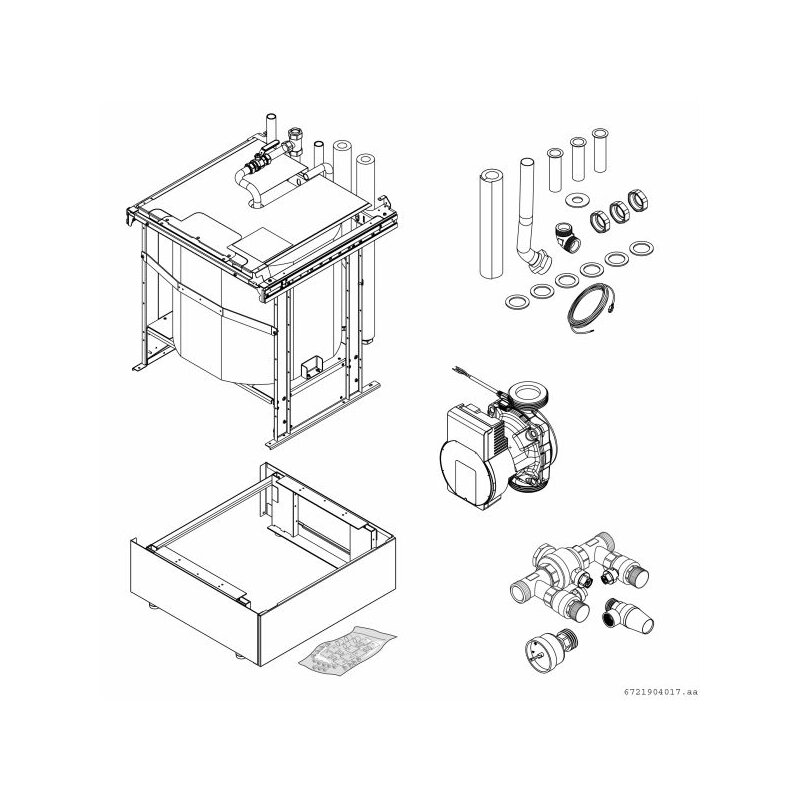 6721904017.aa